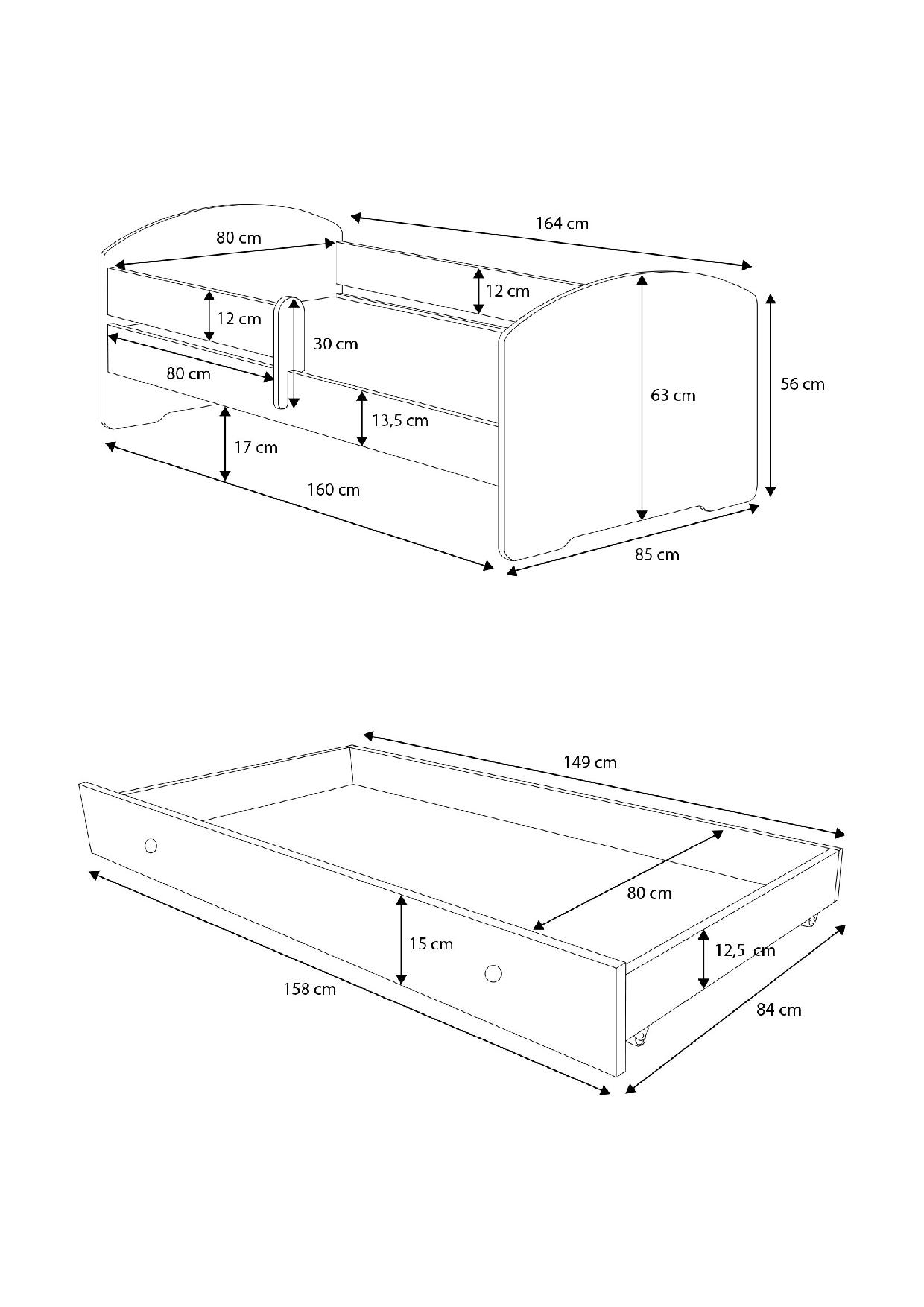 164 cm
80 cm
12 cm
12 cm
30 cm
80 cm
63 cm
56 cm
13,5 cm
17 cm
160 cm
85 cm

149 cm
80 cm
15 cm
12,5 cm
158 cm
84 cm